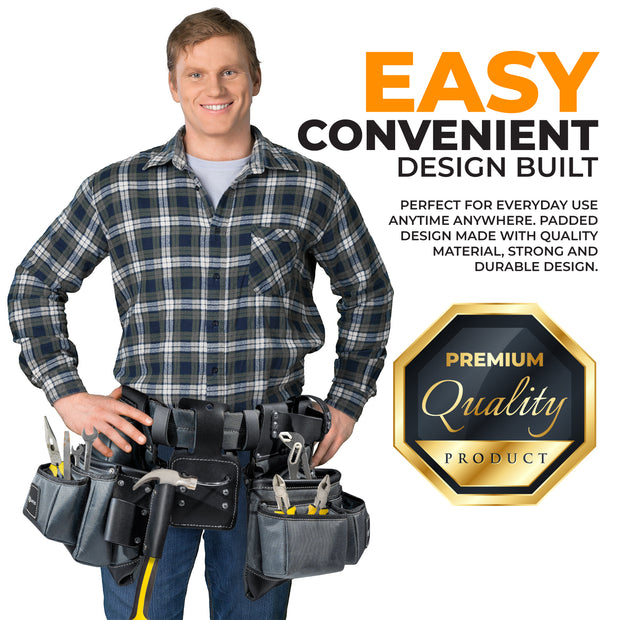 EASY
CONVENIENT
DESIGN BUILT

PERFECT FOR EVERYDAY USE ANYTIME ANYWHERE. PADDED DESIGN MADE WITH QUALITY MATERIAL, STRONG AND DURABLE DESIGN.

PREMIUM
Quality
PRODUCT