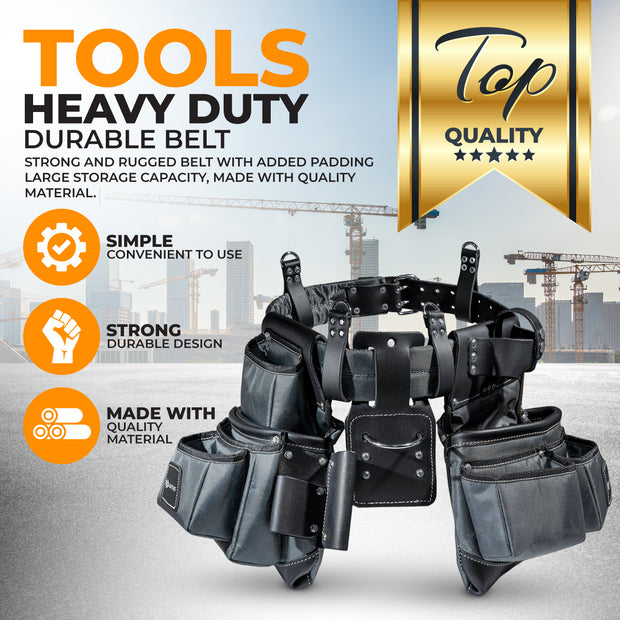 TOOLS
HEAVY DUTY
DURABLE BELT

STRONG AND RUGGED BELT WITH ADDED PADDING LARGE STORAGE CAPACITY, MADE WITH QUALITY MATERIAL.

Top
QUALITY
★★★★★

SIMPLE
CONVENIENT TO USE

STRONG
DURABLE DESIGN

MADE WITH
QUALITY
MATERIAL